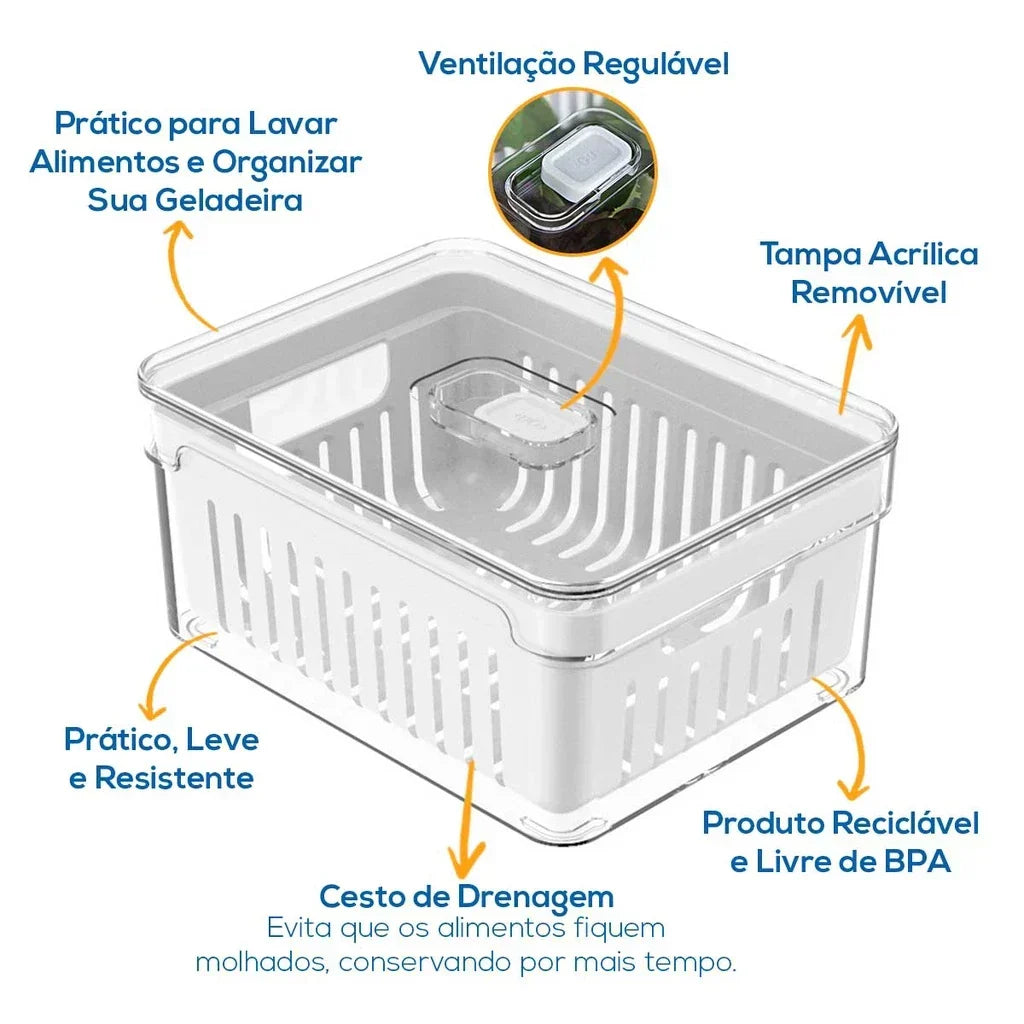 Ventilação Regulável

Prático para Lavar
Alimentos e Organizar
Sua Geladeira

Tampa Acrílica
Removível

Prático, Leve
e Resistente

Produto Reciclável
e Livre de BPA

Cesto de Drenagem
Evita que os alimentos fiquem molhados, conservando por mais tempo.